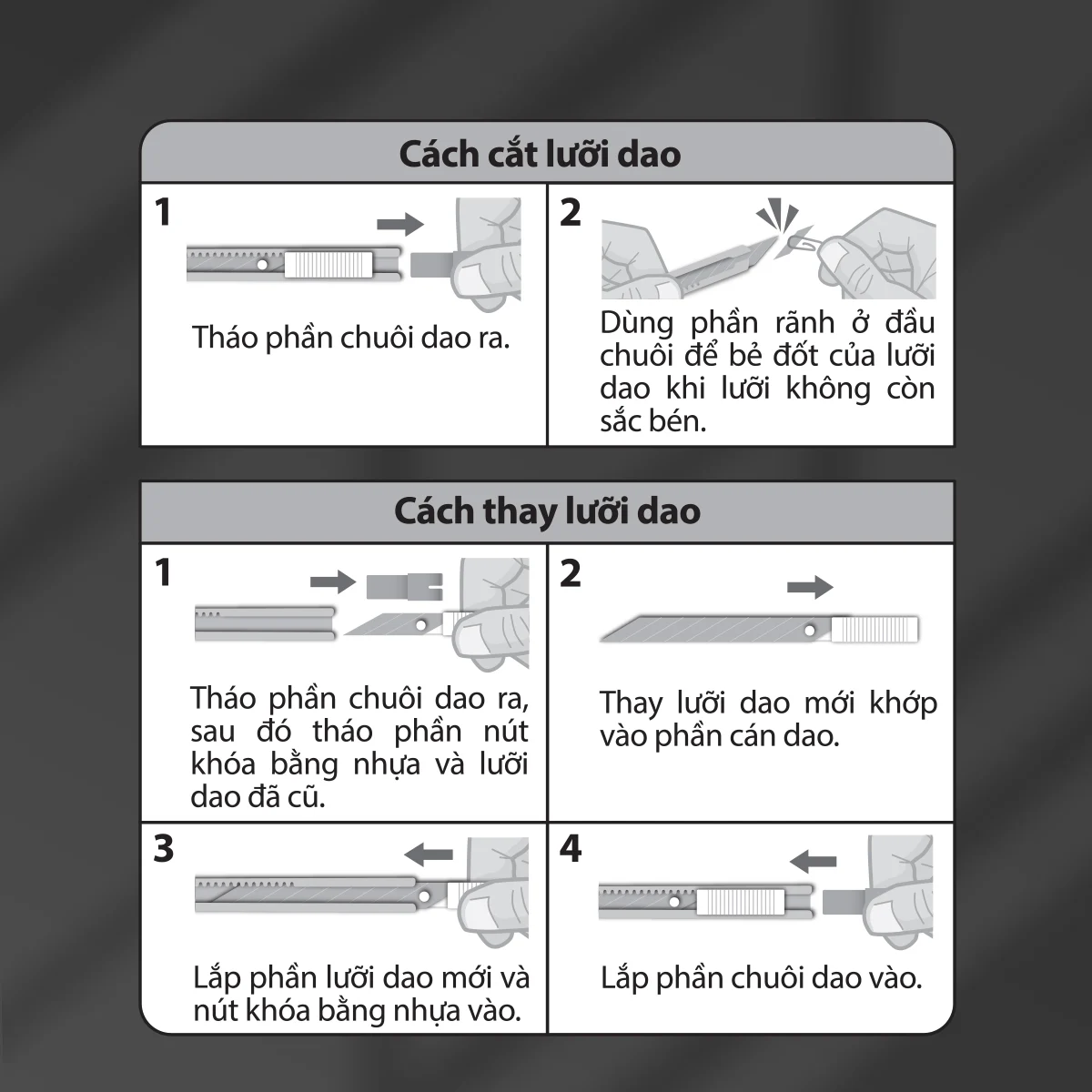 Cách cắt lưỡi dao

1

Tháo phần chuôi dao ra.

2

Dùng phần rãnh ở đầu chuôi để bẻ đốt của lưỡi dao khi lưỡi không còn sắc bén.

Cách thay lưỡi dao

1

Tháo phần chuôi dao ra, sau đó tháo phần nút khóa bằng nhựa và lưỡi dao đã cũ.

2

Thay lưỡi dao mới khớp vào phần cán dao.

3

Lắp phần lưỡi dao mới và nút khóa bằng nhựa vào.

4

Lắp phần chuôi dao vào.